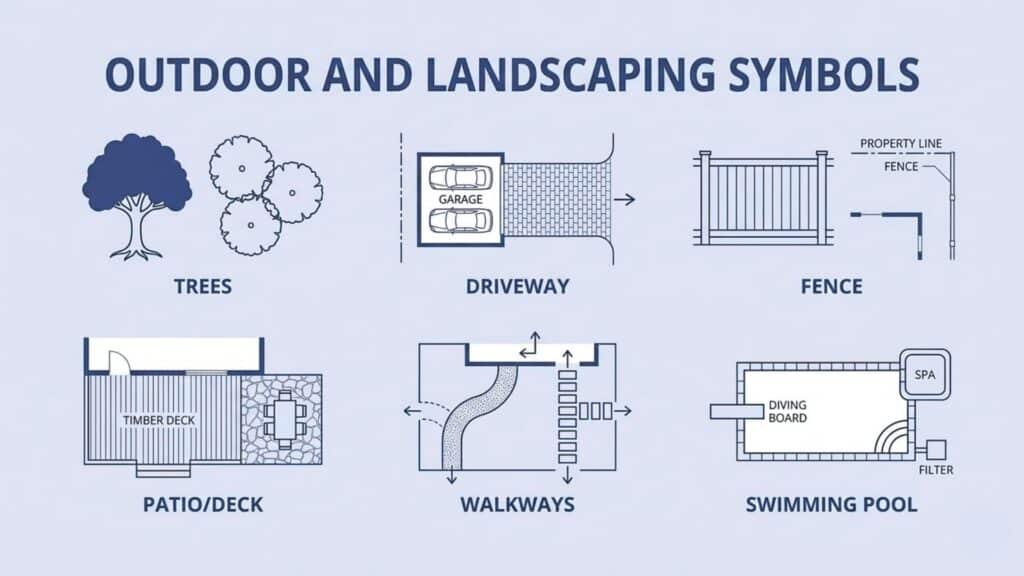 OUTDOOR AND LANDSCAPING SYMBOLS

TREES

GARAGE

DRIVEWAY

PROPERTY LINE

FENCE

FENCE

TIMBER DECK

PATIO/DECK

WALKWAYS

SPA

DIVING BOARD

FILTER

SWIMMING POOL