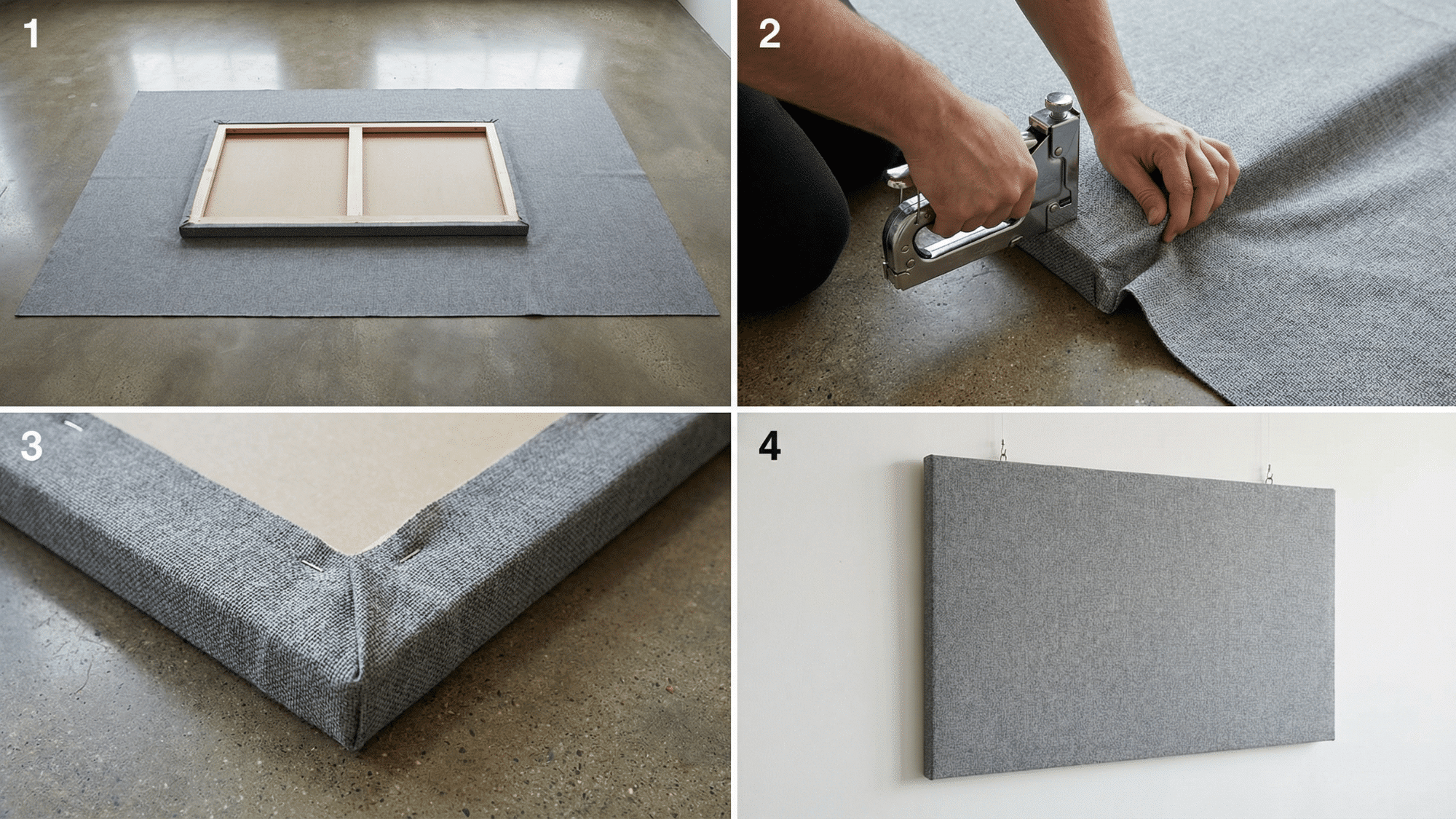 1

2

3

4