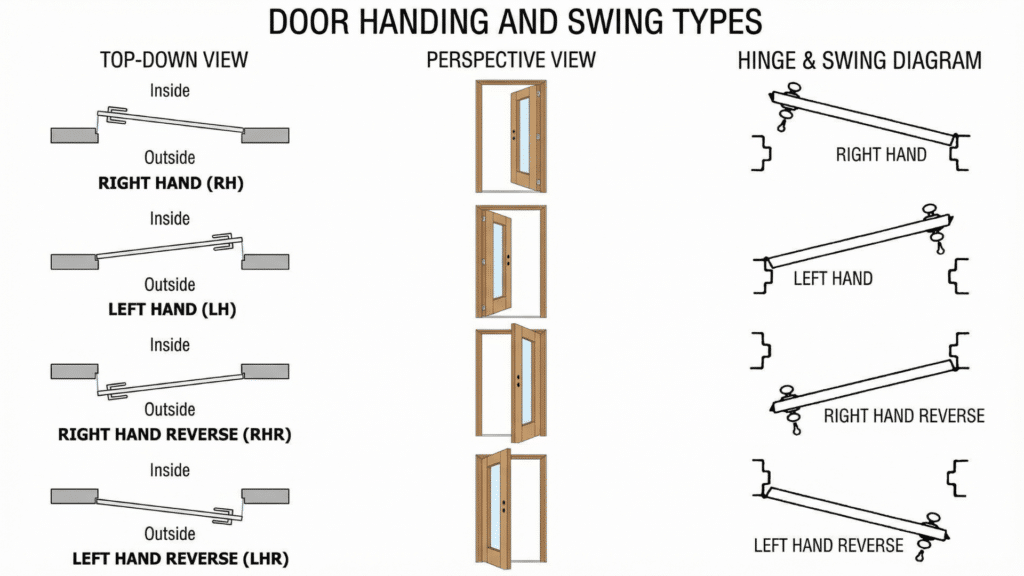 DOOR HANDING AND SWING TYPES

TOP-DOWN VIEW

Inside
Outside
RIGHT HAND (RH)

Inside
Outside
LEFT HAND (LH)

Inside
Outside
RIGHT HAND REVERSE (RHR)

Inside
Outside
LEFT HAND REVERSE (LHR)

PERSPECTIVE VIEW

HINGE & SWING DIAGRAM

RIGHT HAND

LEFT HAND

RIGHT HAND REVERSE

LEFT HAND REVERSE