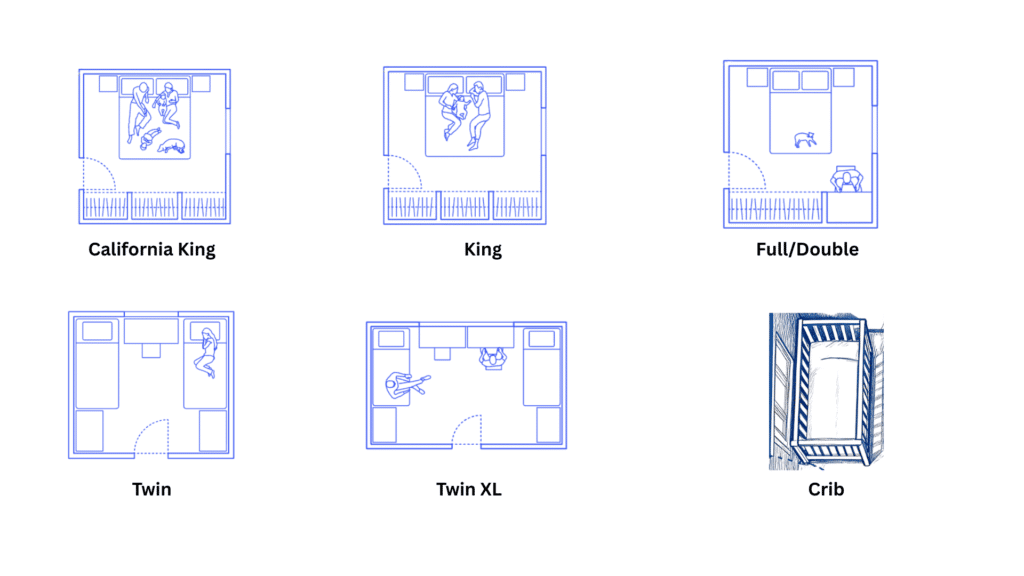 California King

King

Full/Double

Twin

Twin XL

Crib