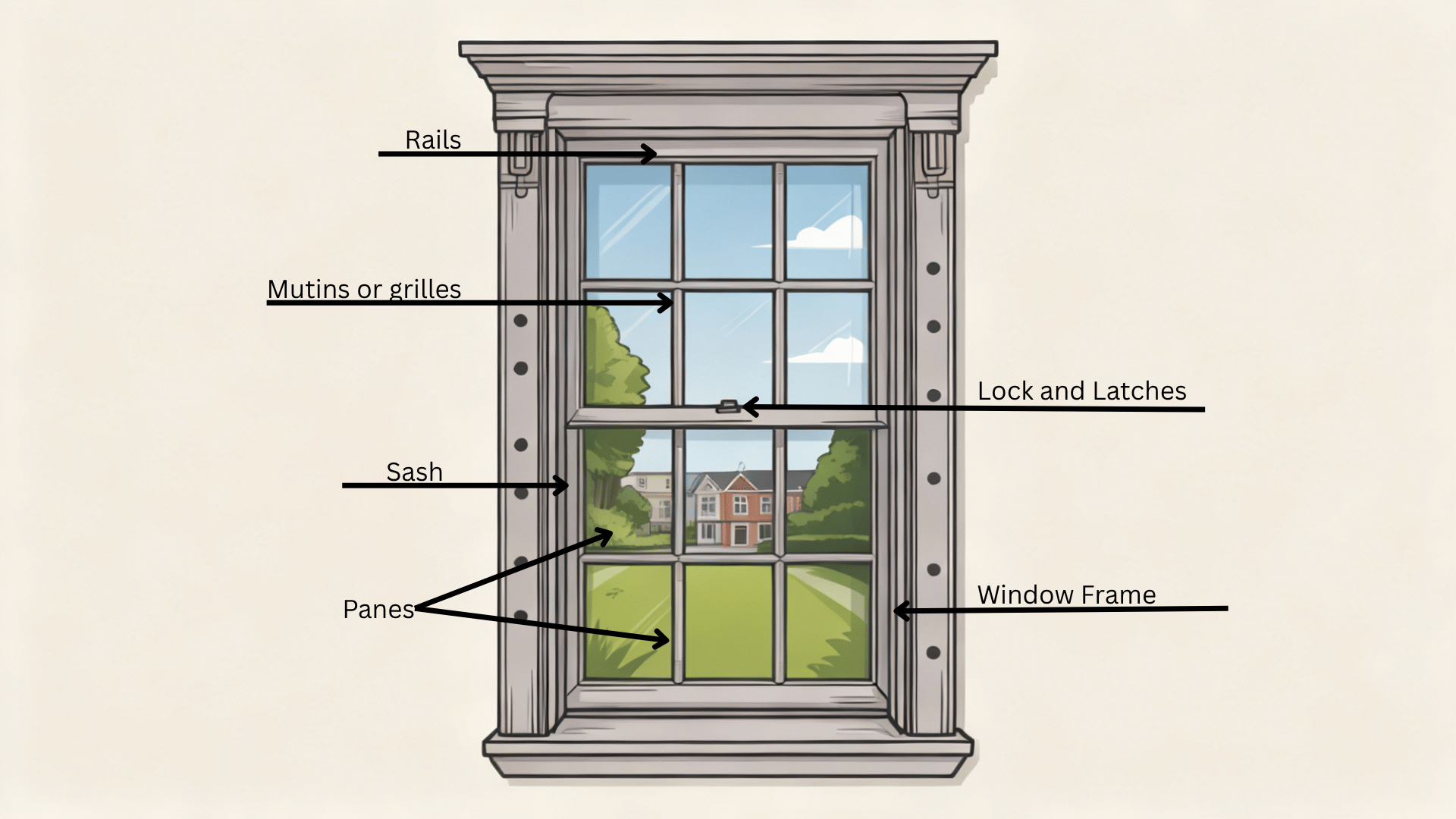 Rails

Mutins or grilles

Lock and Latches

Sash

Panes

Window Frame