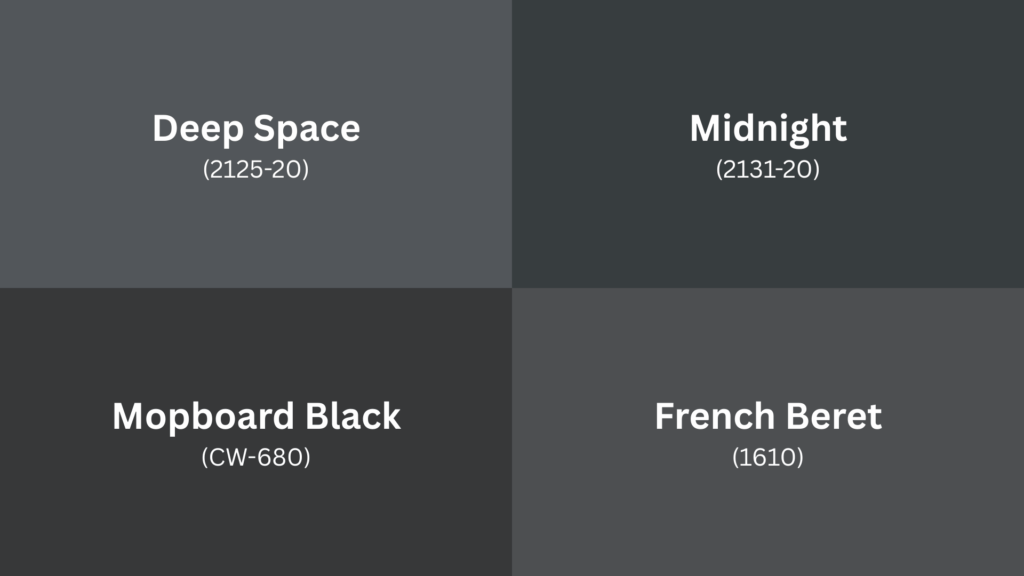 Deep Space
(2125-20)

Midnight
(2131-20)

Mopboard Black
(CW-680)

French Beret
(1610)