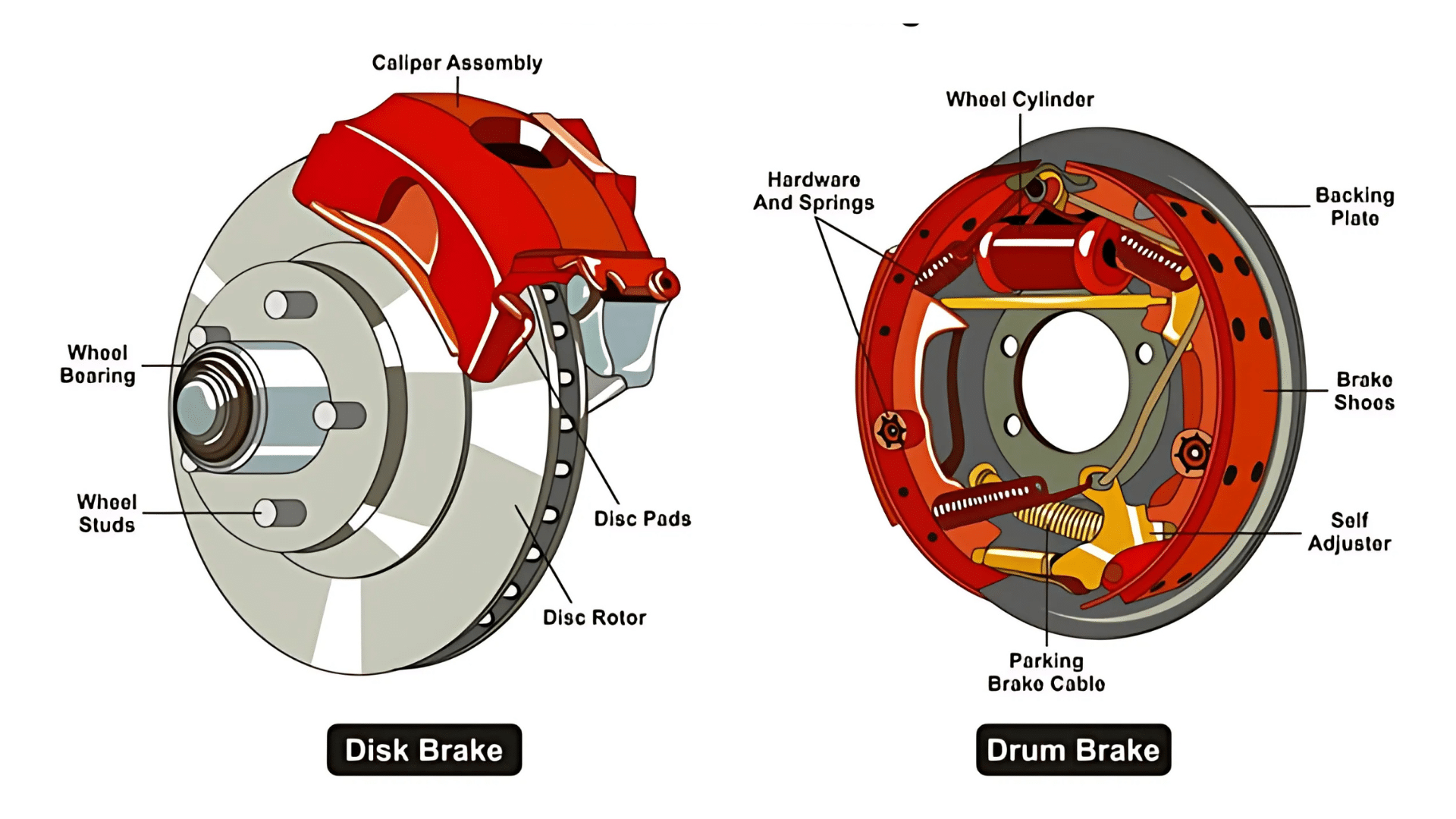 Caliper Assembly

Wheel Bearing

Wheel Studs

Disc Pads

Disc Rotor

Disk Brake

Wheel Cylinder

Hardware And Springs

Backing Plate

Brake Shoes

Self Adjuster

Parking Brake Cable

Drum Brake