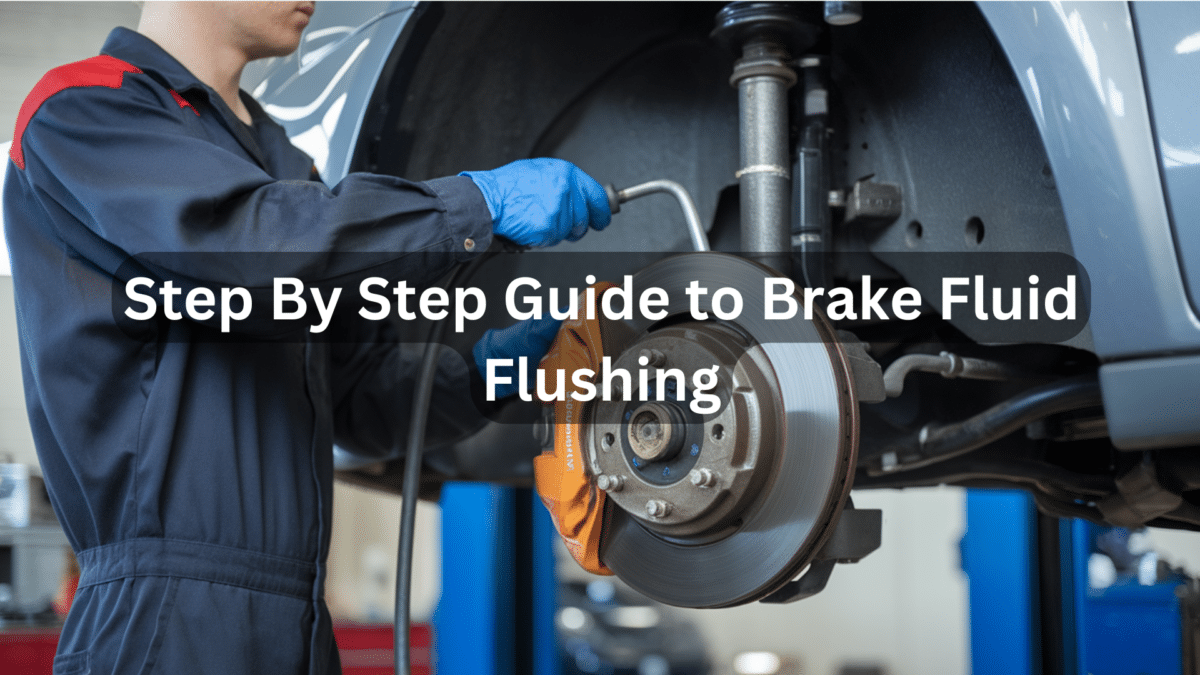 Step By Step Guide to Brake Fluid Flushing