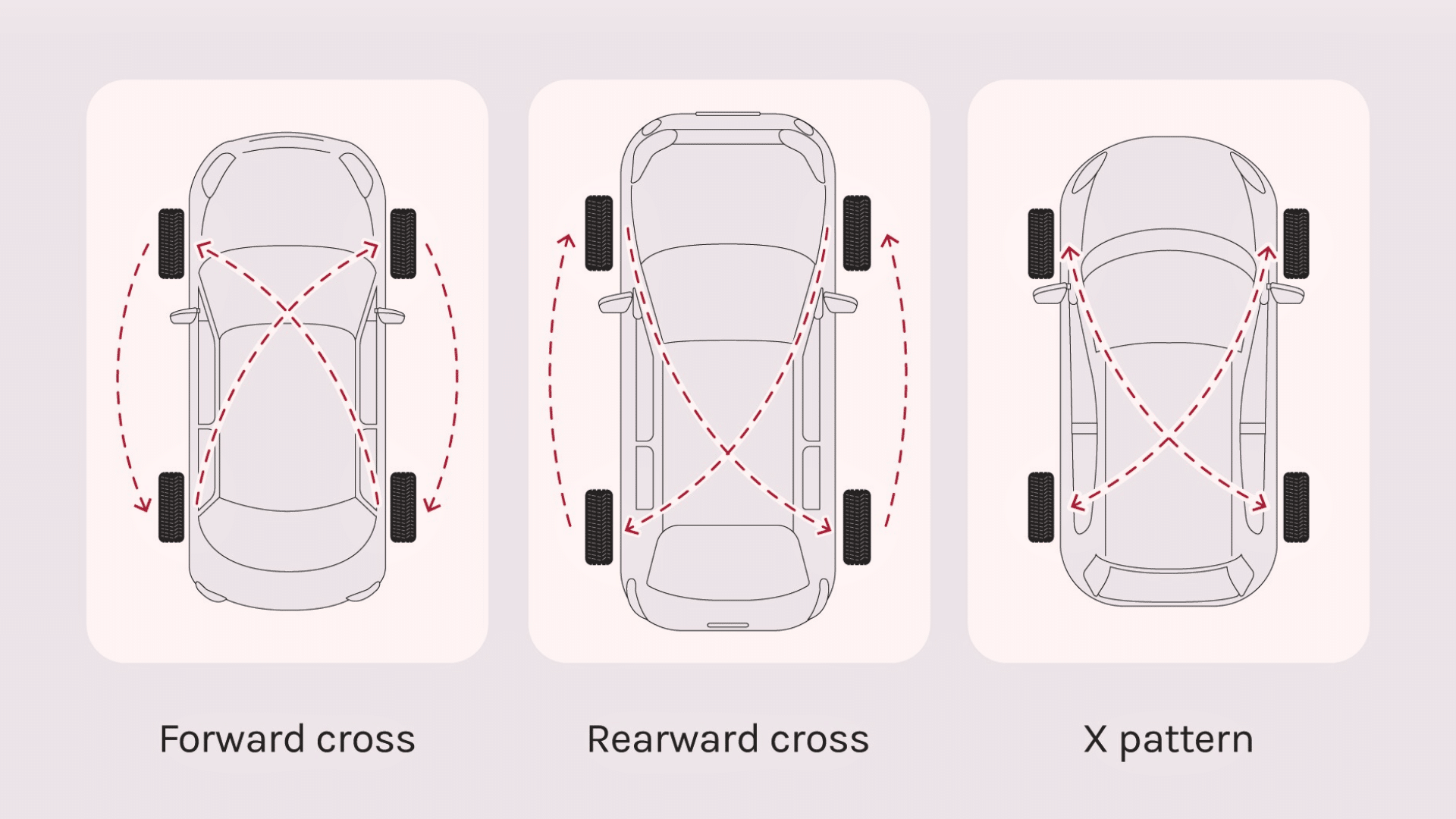 Forward cross

Rearward cross

X pattern