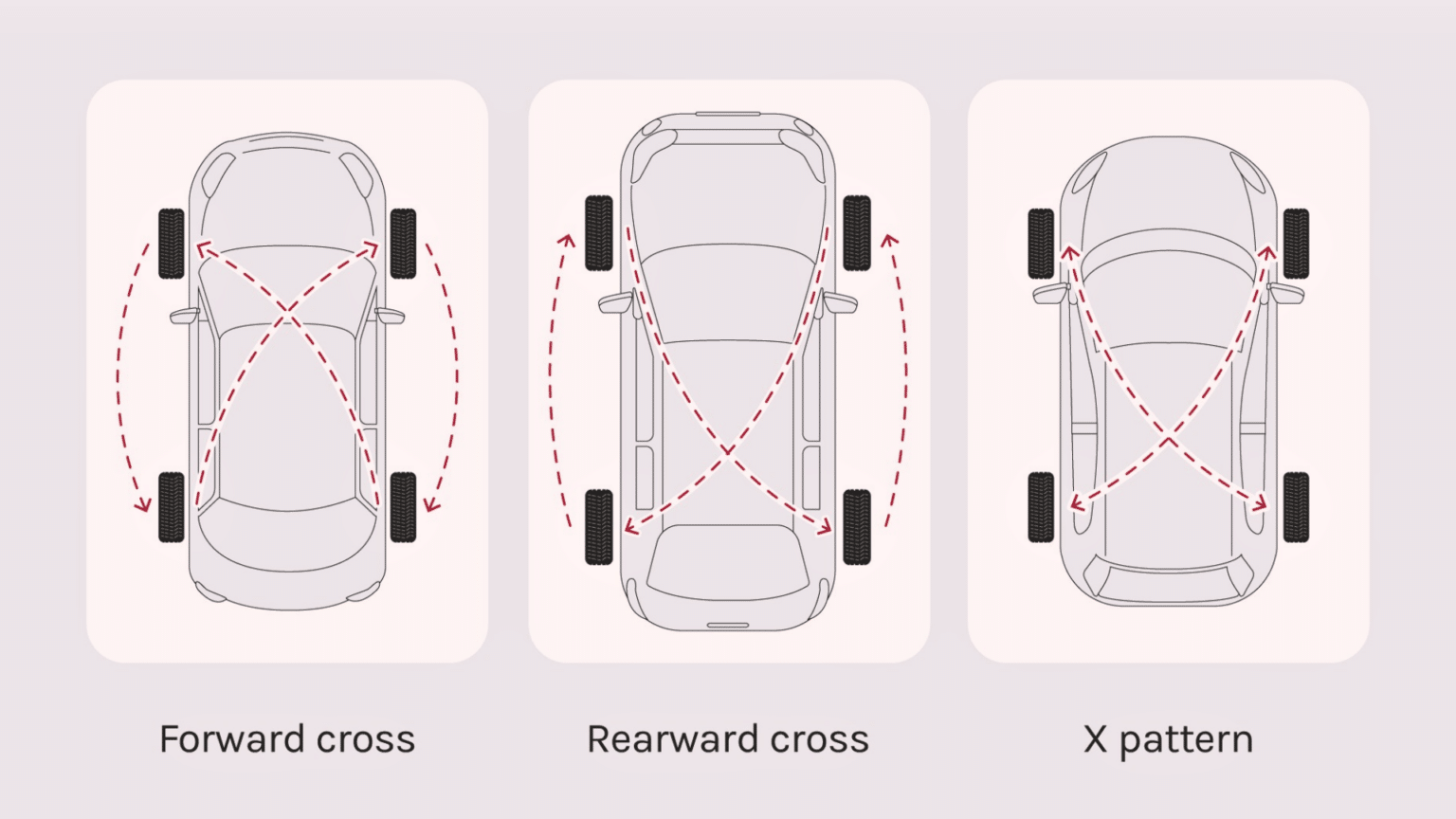 Forward cross

Rearward cross

X pattern