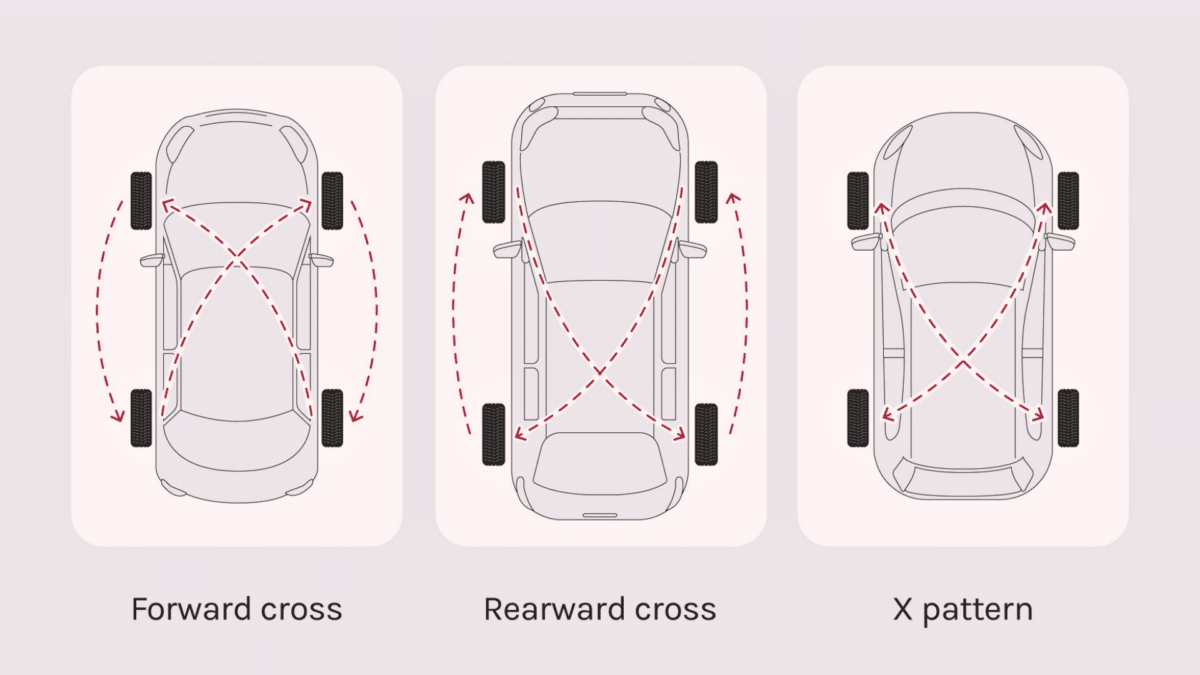 Forward cross

Rearward cross

X pattern